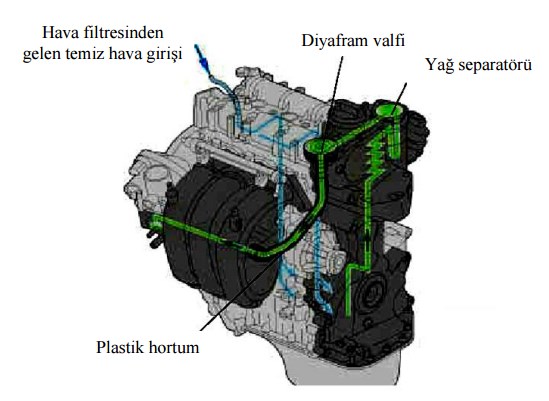 Hava filtresinden gelen temiz hava girişi

Diyafram valfi

Yağ separatörü

Plastik hortum