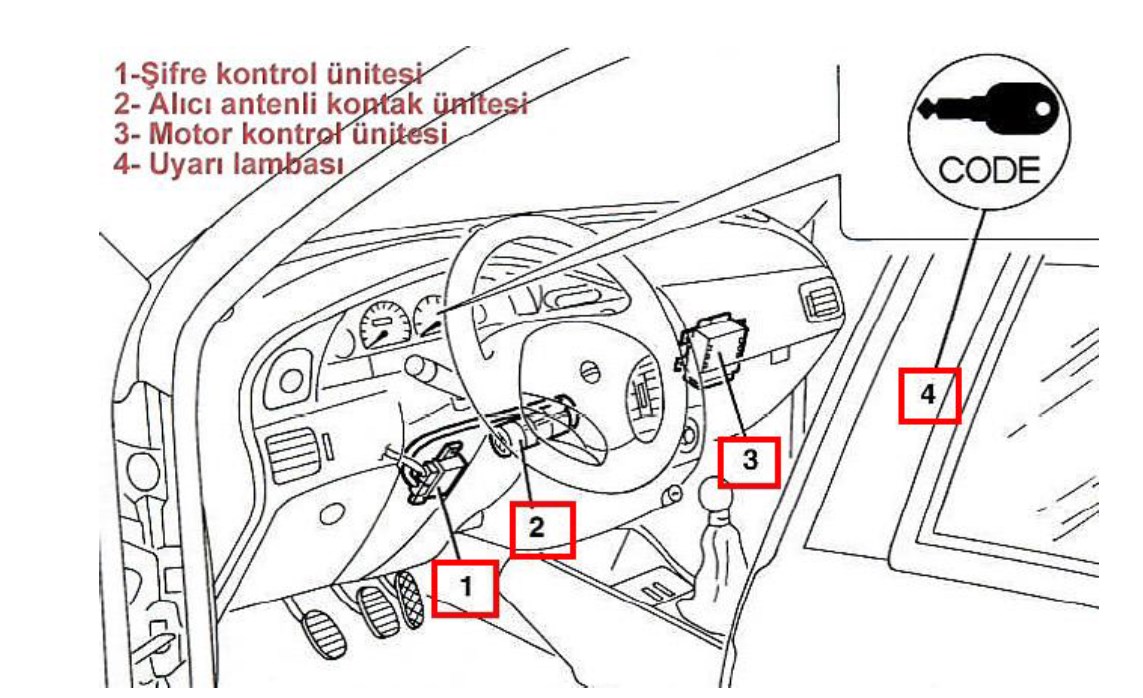 1-Şifre kontrol ünitesi
2- Alıcı antenli kontak ünitesi
3- Motor kontrol ünitesi
4- Uyarı lambası

CODE

4

3

2

1