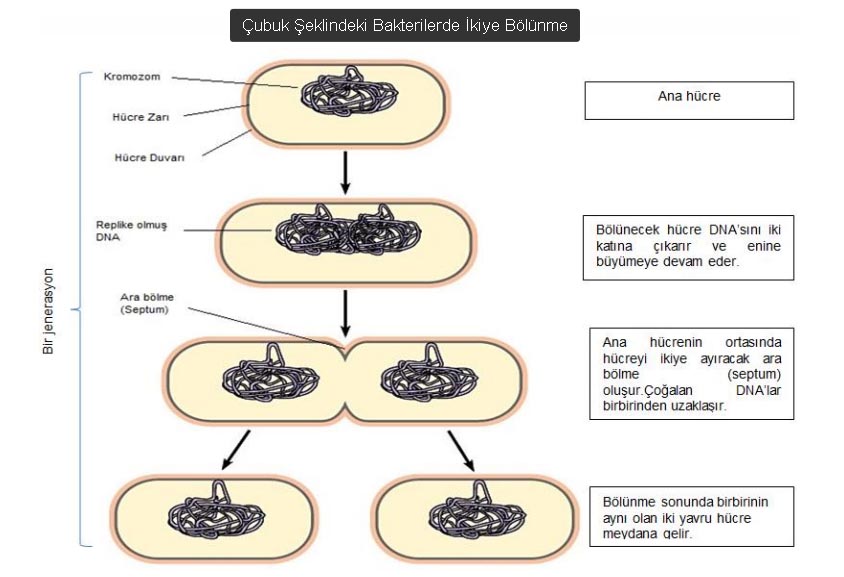 Çubuk Şeklindeki Bakterilerde İkiye Bölünme

Bir jenerasyon

Kromozom

Hücre Zarı

Hücre Duvarı

Ana hücre

Replike olmuş DNA

Bölünecek hücre DNA'sını iki katına çıkarır ve enine büyümeye devam eder.

Ara bölme (Septum)

Ana hücrenin ortasında hücreyi ikiye ayıracak ara bölme (septum) oluşur.Çoğalan DNA'lar birbirinden uzaklaşır.

Bölünme sonunda birbirinin aynı olan iki yavru hücre meydana gelir.