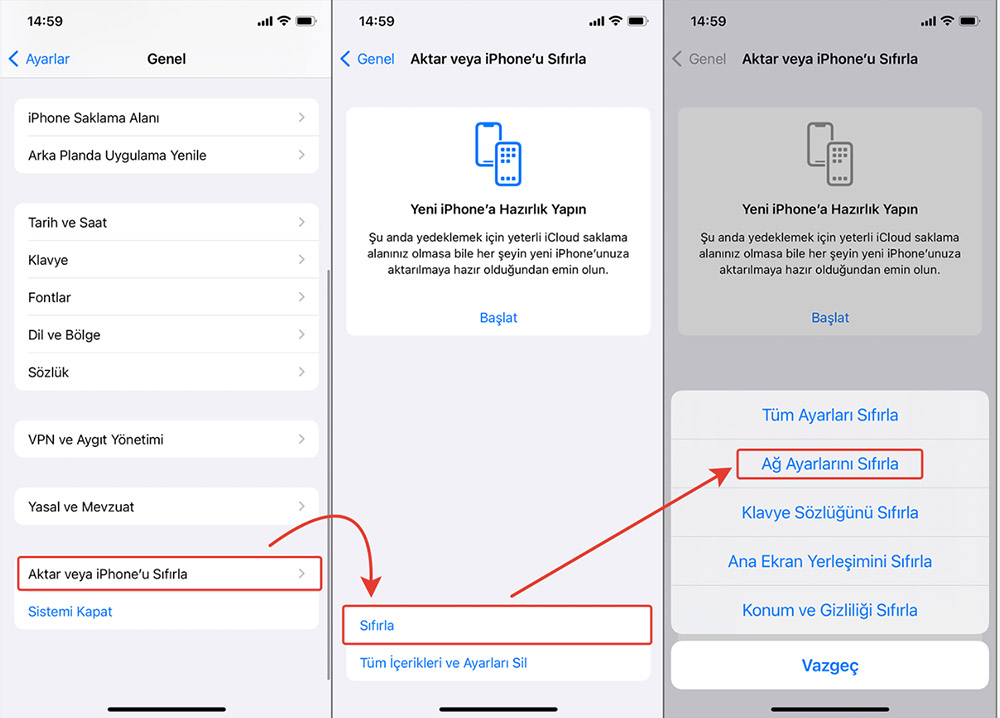 14:59

Ayarlar Genel

iPhone Saklama Alanı

Arka Planda Uygulama Yenile

Tarih ve Saat

Klavye

Fontlar

Dil ve Bölge

Sözlük

VPN ve Aygıt Yönetimi

Yasal ve Mevzuat

Aktar veya iPhone'u Sıfırla

Sistemi Kapat

14:59

Genel Aktar veya iPhone'u Sıfırla

Yeni iPhone'a Hazırlık Yapın

Şu anda yedeklemek için yeterli iCloud saklama alanınız olmasa bile her şeyin yeni iPhone'unuza aktarılmaya hazır olduğundan emin olun.

Başlat

Sıfırla

Tüm İçerikleri ve Ayarları Sil

14:59

Genel Aktar veya iPhone'u Sıfırla

Yeni iPhone'a Hazırlık Yapın

Şu anda yedeklemek için yeterli iCloud saklama alanınız olmasa bile her şeyin yeni iPhone'unuza aktarılmaya hazır olduğundan emin olun.

Başlat

Tüm Ayarları Sıfırla

Ağ Ayarlarını Sıfırla

Klavye Sözlüğünü Sıfırla

Ana Ekran Yerleşimini Sıfırla

Konum ve Gizliliği Sıfırla

Vazgeç